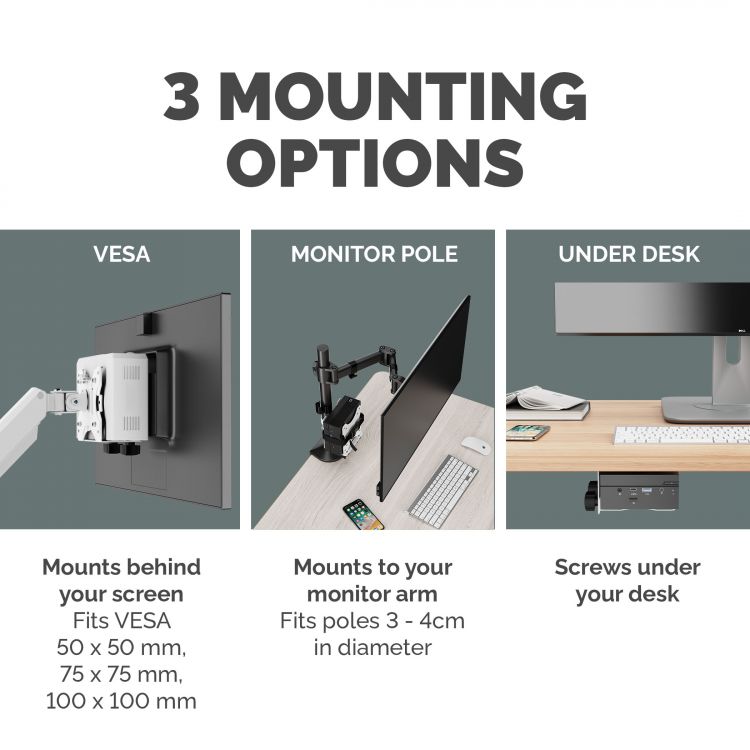 3 MOUNTING OPTIONS

VESA

Mounts behind your screen
Fits VESA
50 x 50 mm,
75 x 75 mm,
100 x 100 mm

MONITOR POLE

Mounts to your monitor arm
Fits poles 3 - 4cm in diameter

UNDER DESK

Screws under your desk